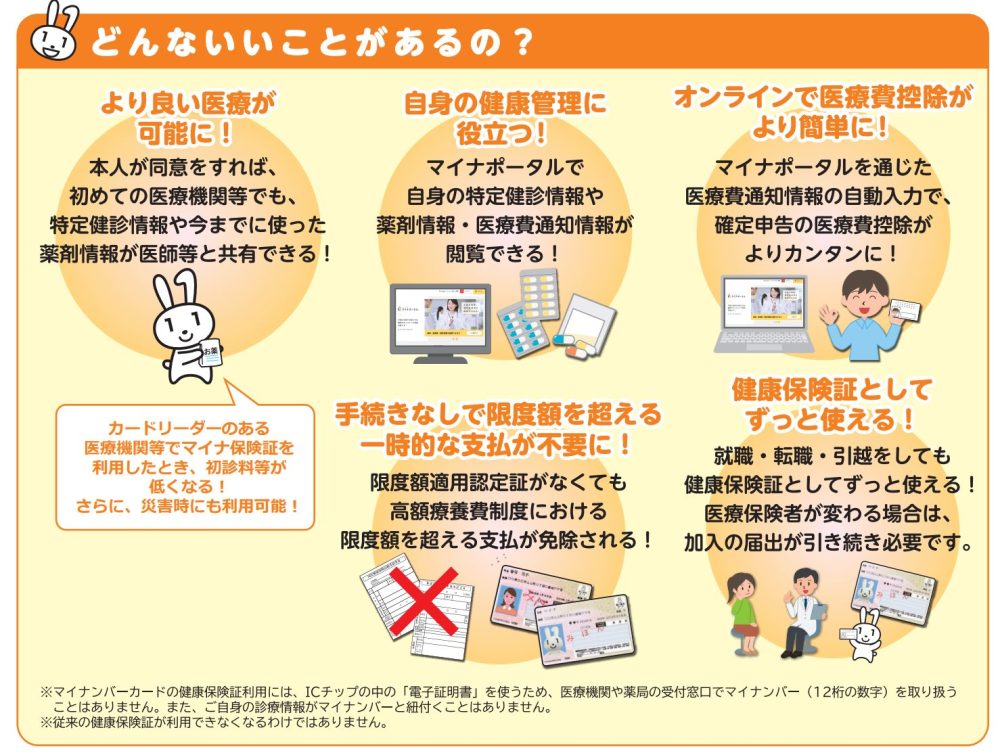 どんないいことがあるの？

より良い医療が可能に！

本人が同意をすれば、初めての医療機関等でも、特定健診情報や今までに使った薬剤情報が医師等と共有できる！

お薬

カードリーダーのある医療機関等でマイナ保険証を利用したとき、初診料等が低くなる！
さらに、災害時にも利用可能！

自身の健康管理に役立つ！

マイナポータルで自身の特定健診情報や薬剤情報・医療費通知情報が閲覧できる！

オンラインで医療費控除がより簡単に！

マイナポータルを通じた医療費通知情報の自動入力で、確定申告の医療費控除がよりカンタンに！

手続きなしで限度額を超える一時的な支払が不要に！

限度額適用認定証がなくても高額療養費制度における限度額を超える支払が免除される！

健康保険証としてずっと使える！

就職・転職・引越をしても健康保険証としてずっと使える！
医療保険者が変わる場合は、加入の届出が引き続き必要です。

※マイナンバーカードの健康保険証利用には、ICチップの中の「電子証明書」を使うため、医療機関や薬局の受付窓口でマイナンバー（12桁の数字）を取り扱うことはありません。また、ご自身の診療情報がマイナンバーと紐付くことはありません。
※従来の健康保険証が利用できなくなるわけではありません。